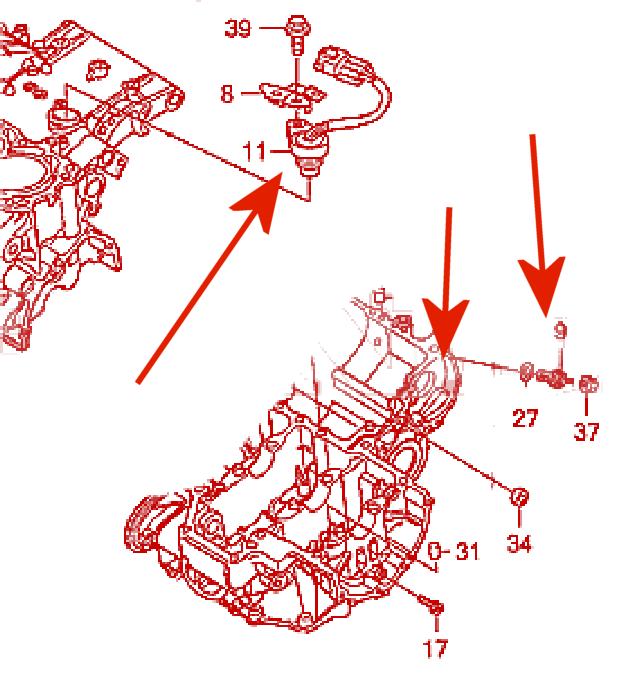 39
8
11
9
27
37
34
31
17